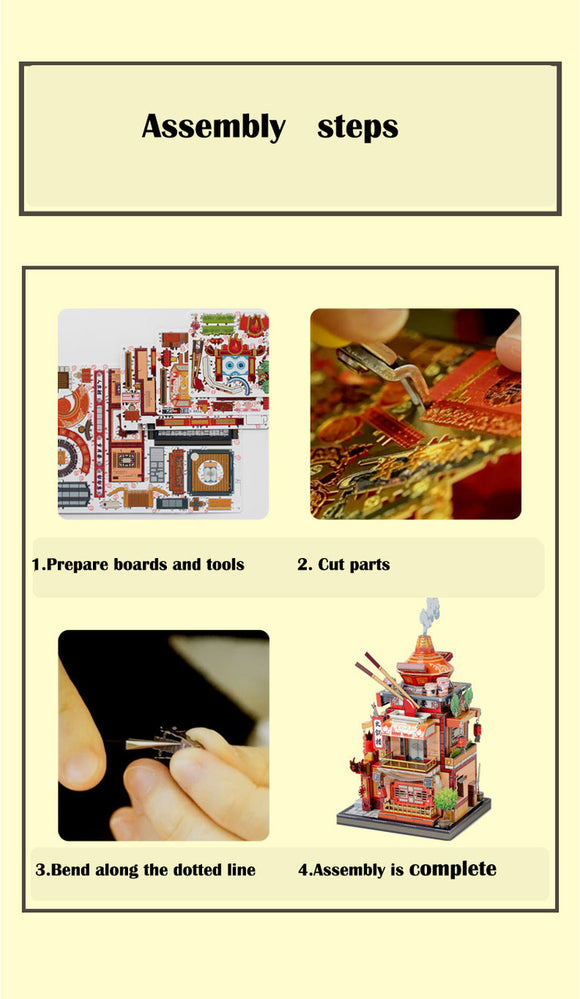 Assembly steps

1.Prepare boards and tools

2. Cut parts

3.Bend along the dotted line

4.Assembly is complete