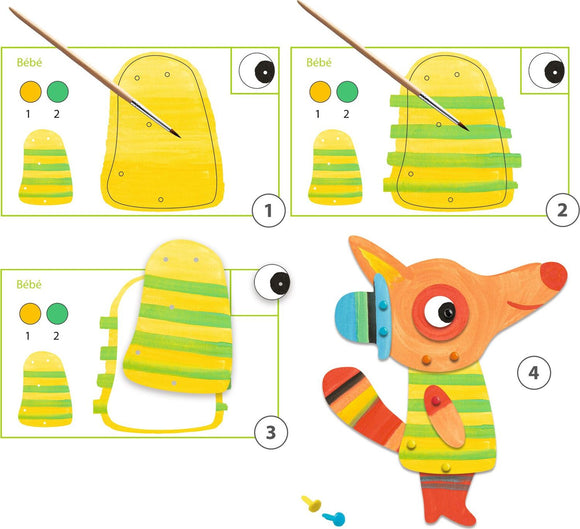 Bébé

1 2

1

Bébé

1 2

2

Bébé

1 2

3

4