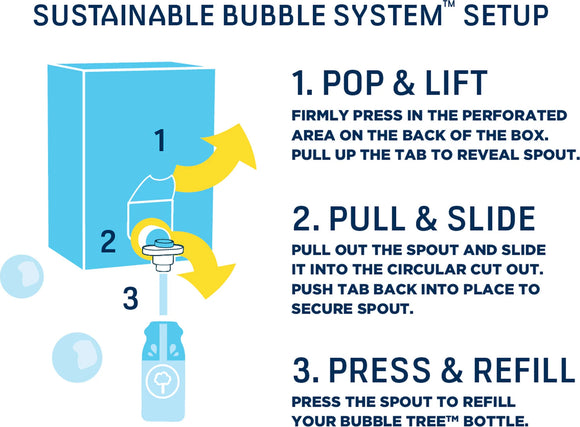 SUSTAINABLE BUBBLE SYSTEM™ SETUP

1

2

3

1. POP & LIFT

FIRMLY PRESS IN THE PERFORATED AREA ON THE BACK OF THE BOX. PULL UP THE TAB TO REVEAL SPOUT.

2. PULL & SLIDE

PULL OUT THE SPOUT AND SLIDE IT INTO THE CIRCULAR CUT OUT. PUSH TAB BACK INTO PLACE TO SECURE SPOUT.

3. PRESS & REFILL

PRESS THE SPOUT TO REFILL YOUR BUBBLE TREE™ BOTTLE.